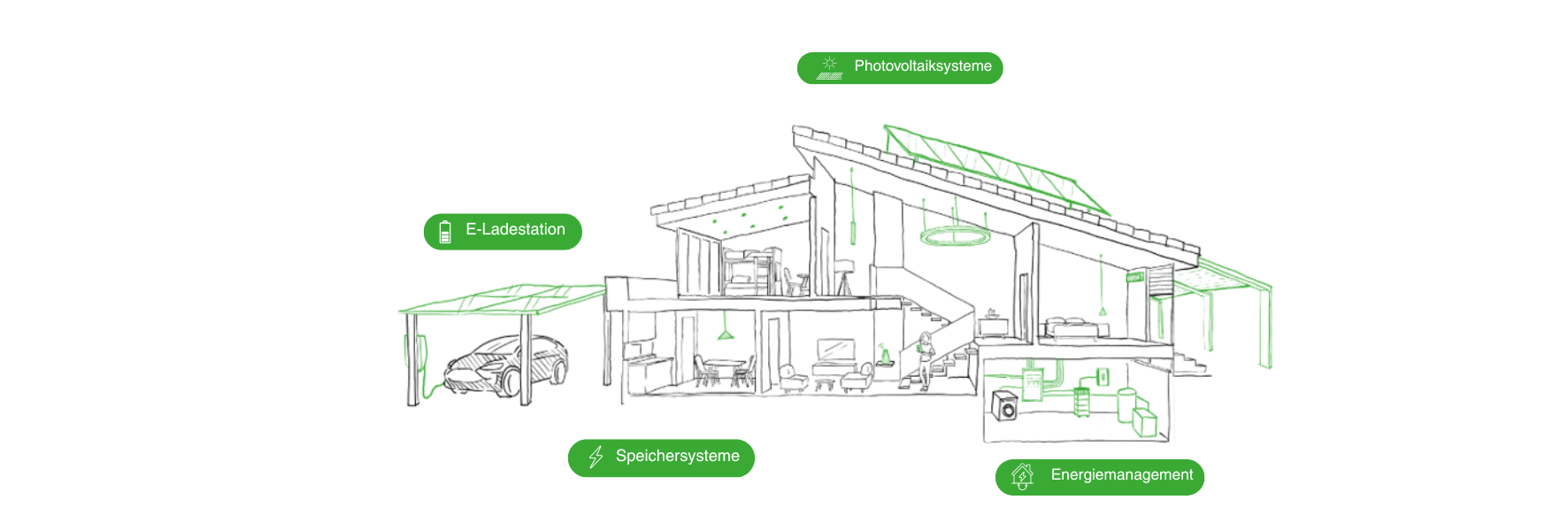 Photovoltaiksysteme

E-Ladestation

Speichersysteme

Energiemanagement